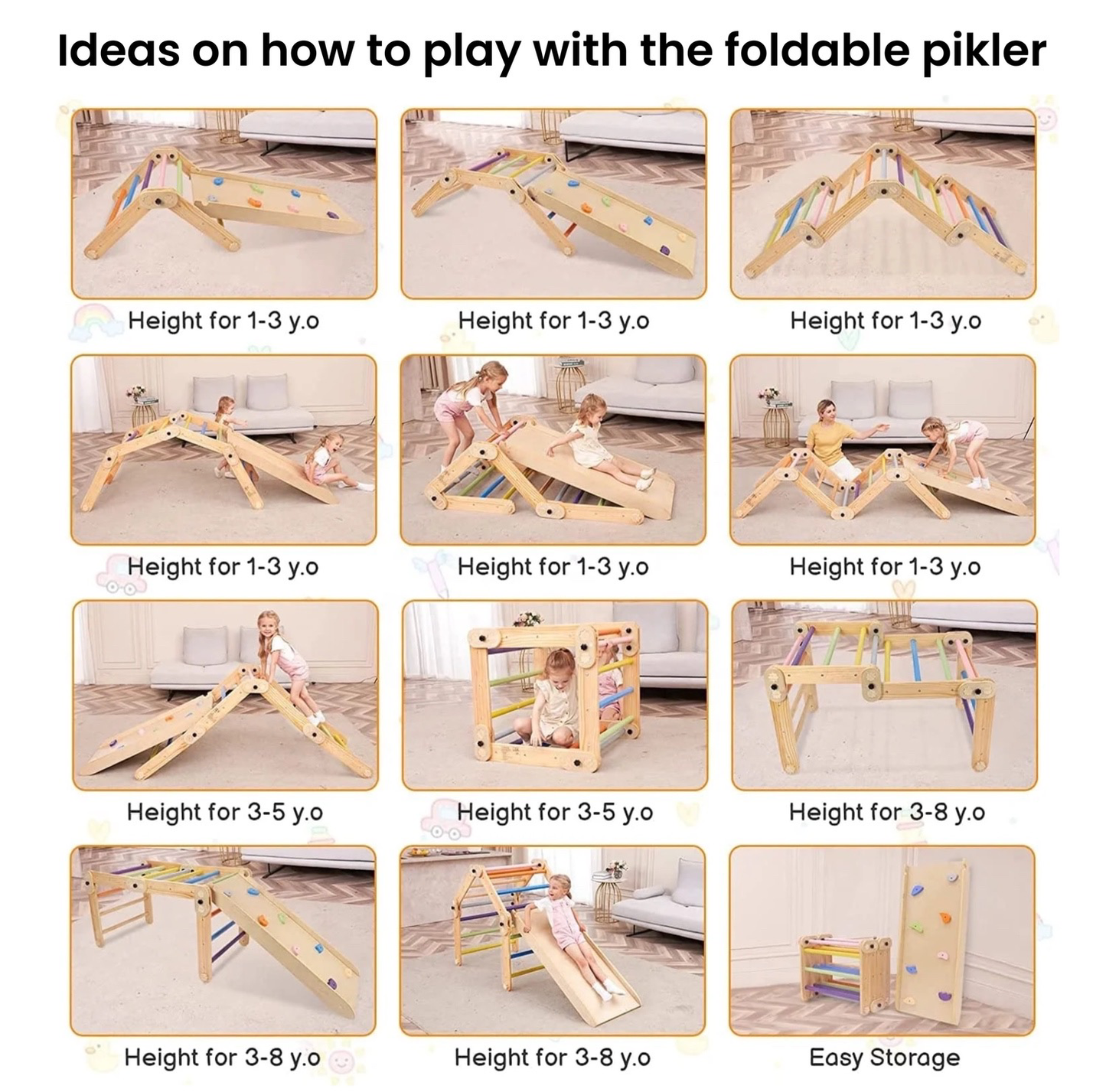 Ideas on how to play with the foldable pikler

Height for 1-3 y.o

Height for 1-3 y.o

Height for 1-3 y.o

Height for 1-3 y.o

Height for 1-3 y.o

Height for 1-3 y.o

Height for 3-5 y.o

Height for 3-5 y.o

Height for 3-8 y.o

Height for 3-8 y.o

Height for 3-8 y.o

Easy Storage